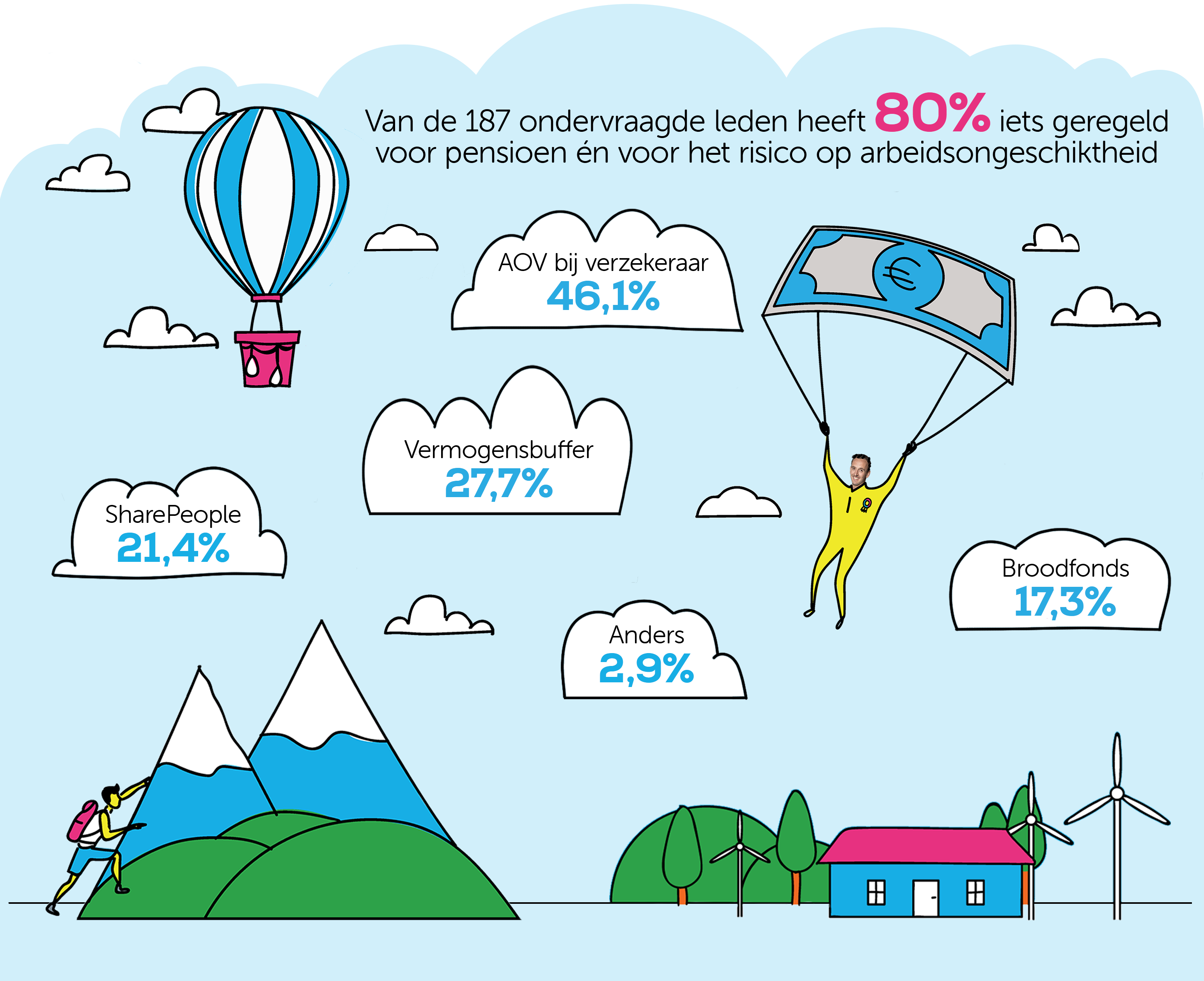 Van de 187 ondervraagde leden heeft 80% iets geregeld voor pensioen én voor het risico op arbeidsongeschiktheid

AOV bij verzekeraar
46,1%

Vermogensbuffer
27,7%

SharePeople
21,4%

Broodfonds
17,3%

Anders
2,9%